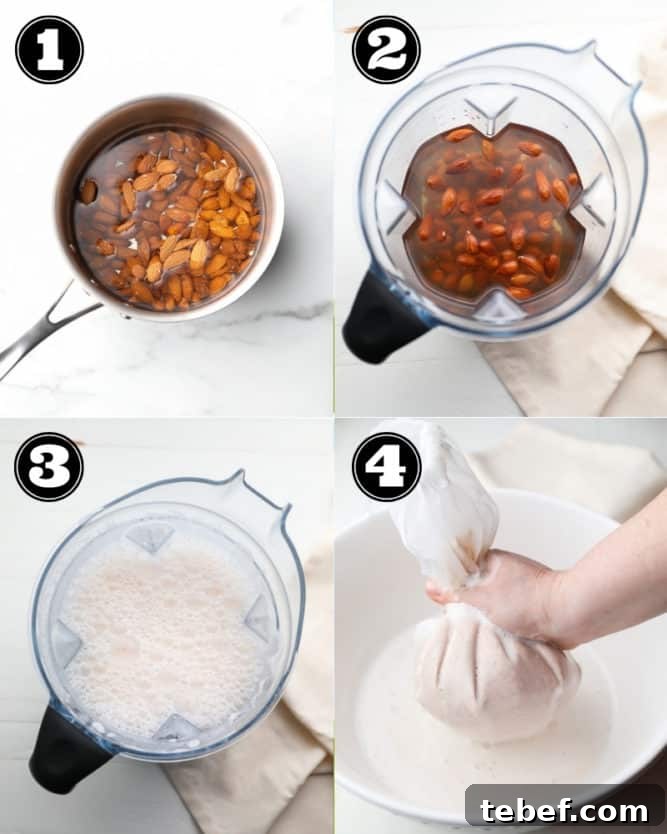 1

2

3

4

tebef.com