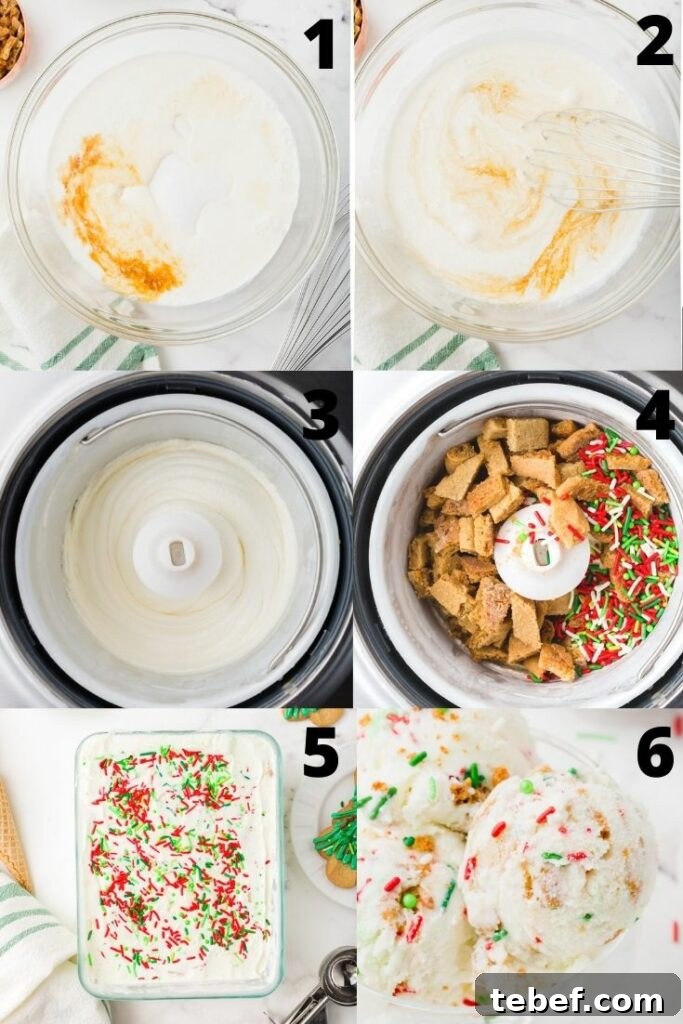 1
2
3
4
5
6
tebef.com